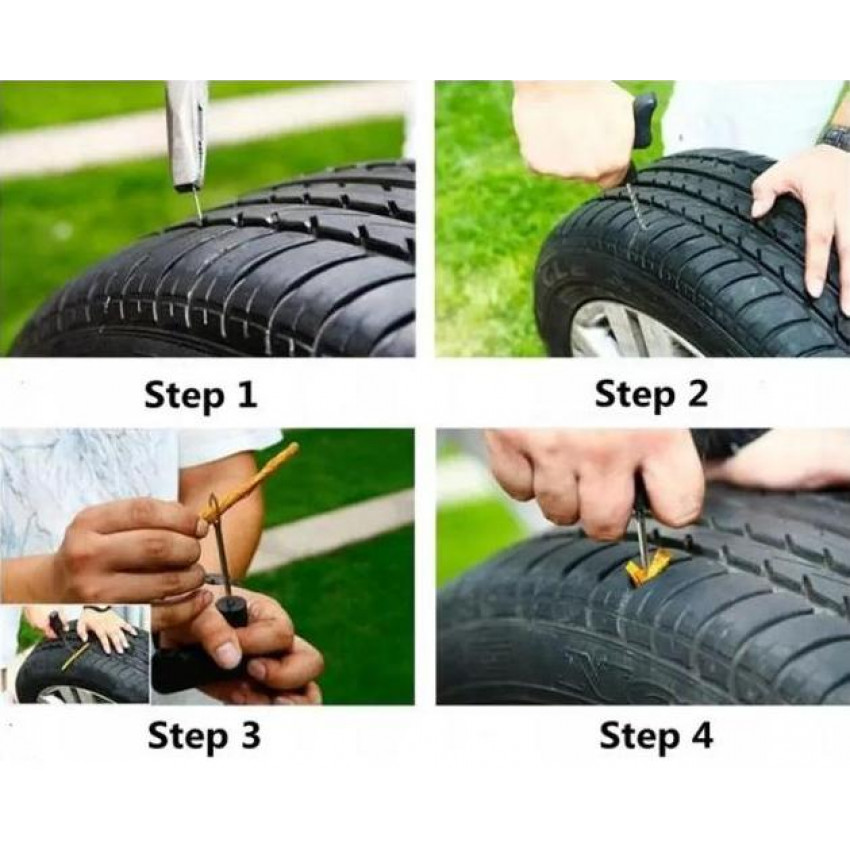 Step 1

Step 2

Step 3

Step 4